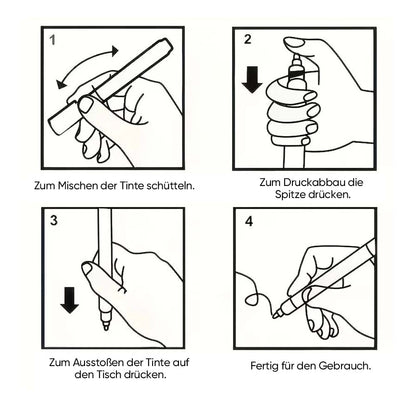 1

Zum Mischen der Tinte schütteln.

2

Zum Druckabbau die Spitze drücken.

3

Zum Ausstoßen der Tinte auf den Tisch drücken.

4

Fertig für den Gebrauch.