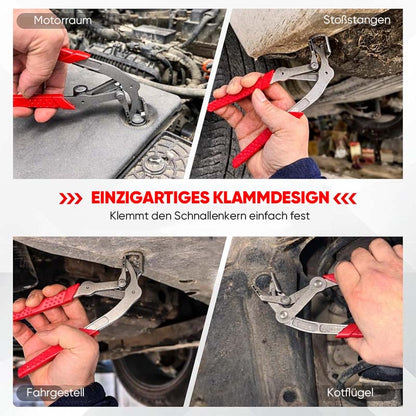 Motorraum

Stoßstangen

EINZIGARTIGES KLAMMDESIGN

Klemmt den Schnallenkern einfach fest

Fahrgestell

Kotflügel