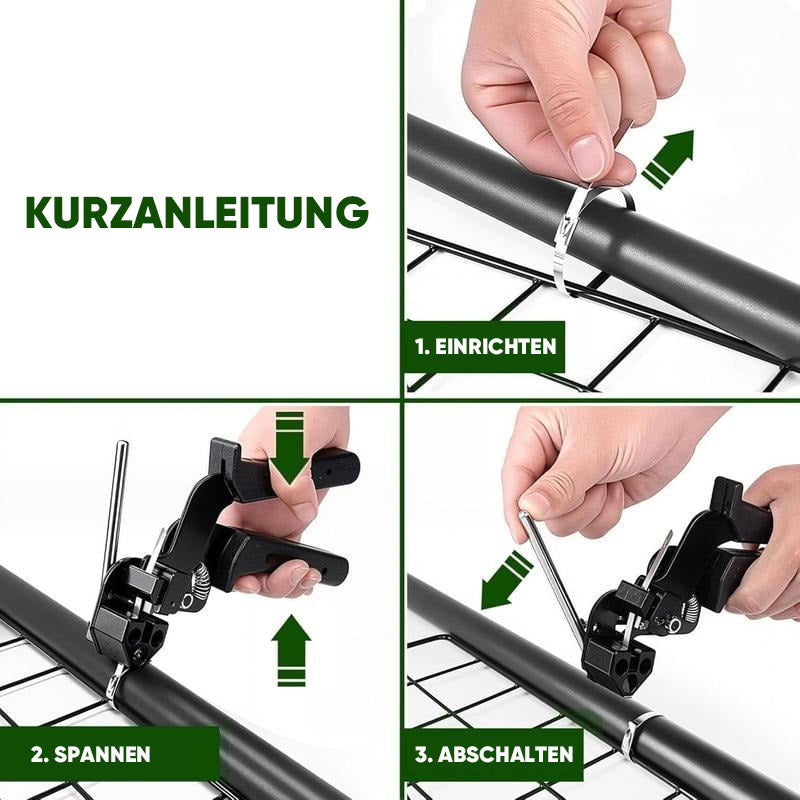 KURZANLEITUNG

1. EINRICHTEN

2. SPANNEN

3. ABSCHALTEN