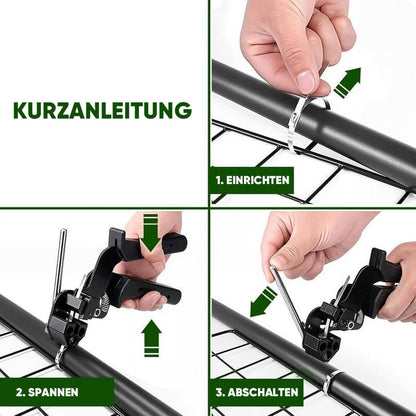 KURZANLEITUNG

1. EINRICHTEN

2. SPANNEN

3. ABSCHALTEN